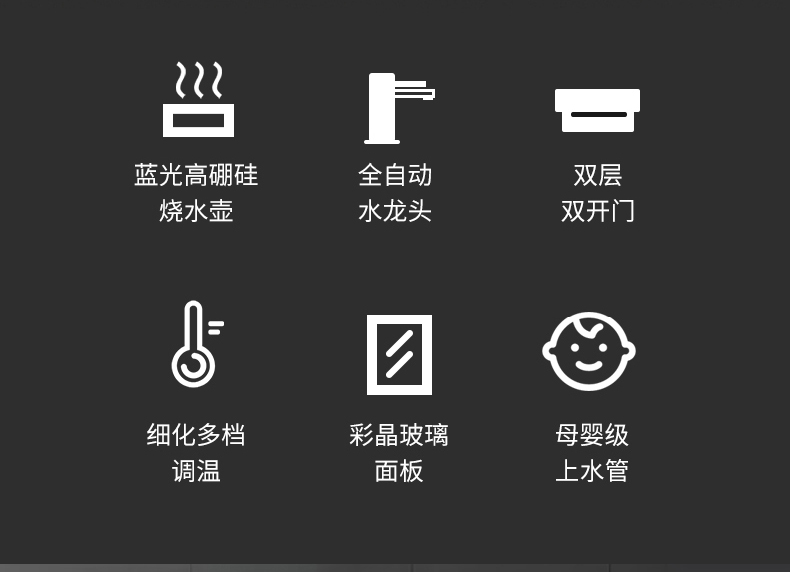 蓝光高硼硅
烧水壶

全自动
水龙头

双层
双开门

细化多档
调温

彩晶玻璃
面板

母婴级
上水管