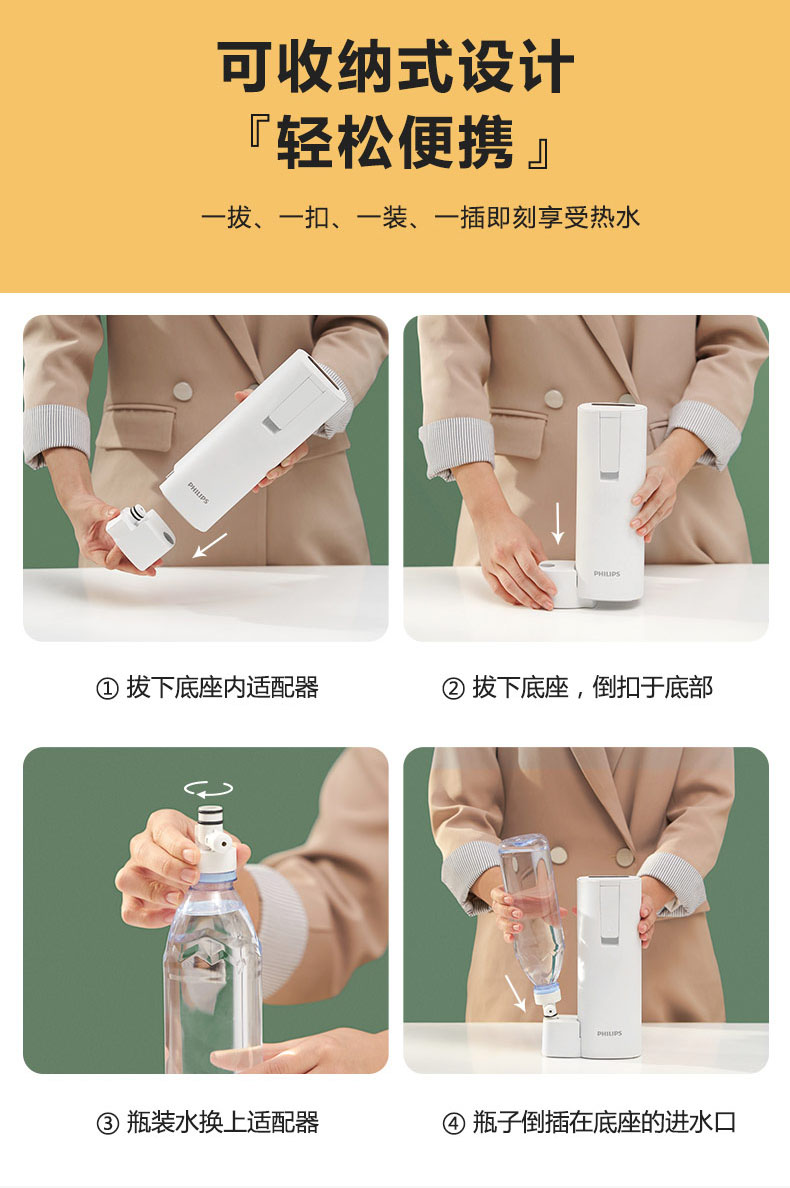 可收纳式设计
『轻松便携』

一拔、一扣、一装、一插即刻享受热水

PHILIPS

PHILIPS

① 拔下底座内适配器

② 拔下底座，倒扣于底部

PHILIPS

③ 瓶装水换上适配器

④ 瓶子倒插在底座的进水口