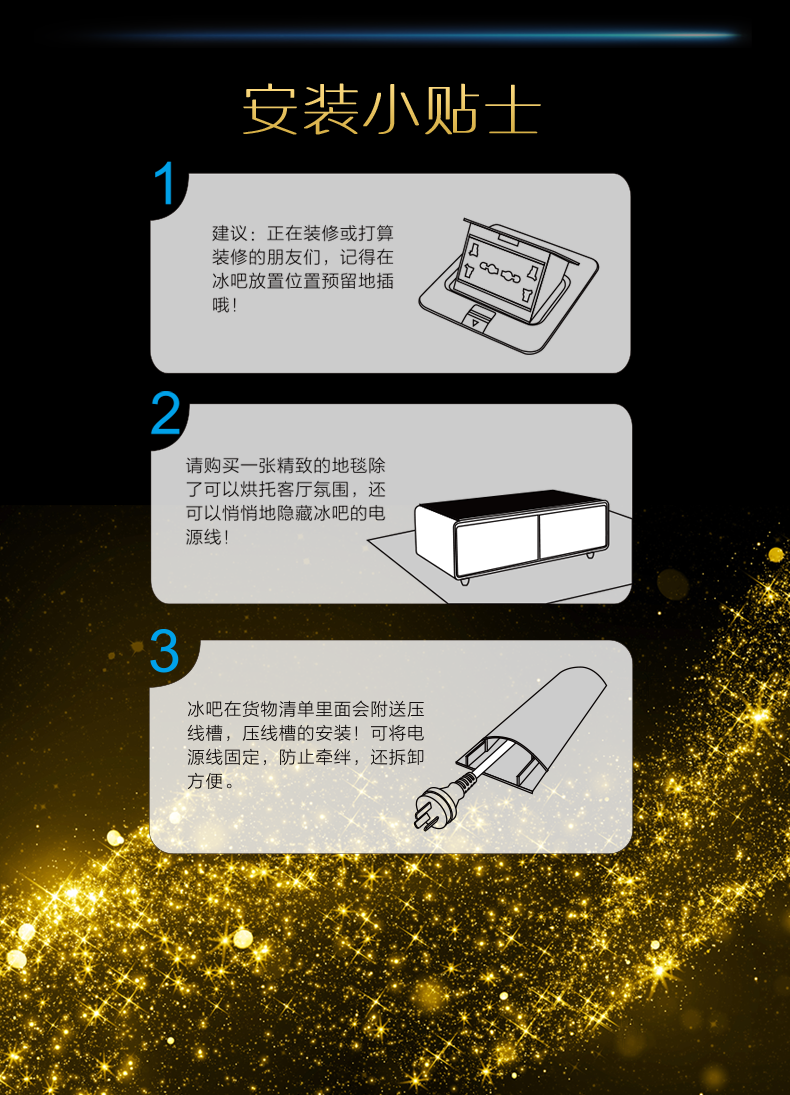 安装小贴士

1

建议：正在装修或打算装修的朋友们，记得在冰吧放置位置预留地插哦！

2

请购买一张精致的地毯除了可以烘托客厅氛围，还可以悄悄地隐藏冰吧的电源线！

3

冰吧在货物清单里面会附送压线槽，压线槽的安装！可将电源线固定，防止牵绊，还拆卸方便。